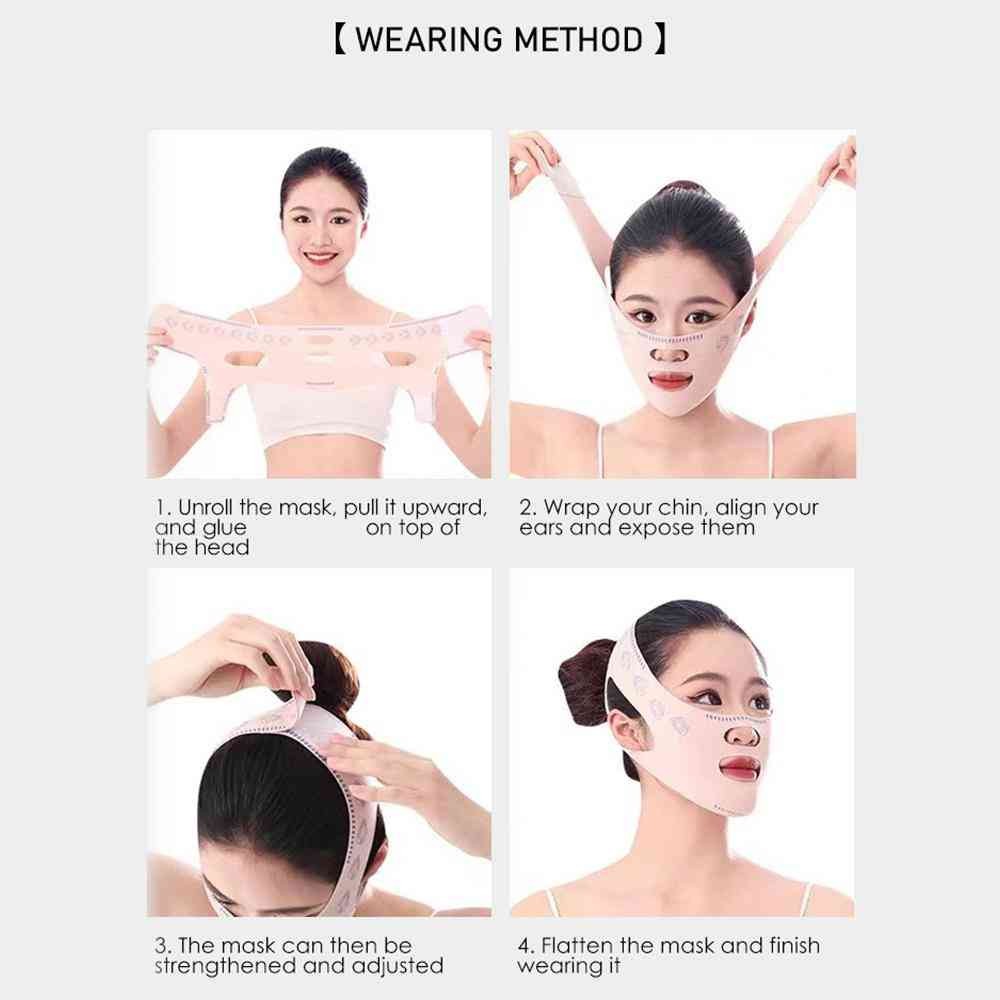 【 WEARING METHOD 】

1. Unroll the mask, pull it upward, and glue on top of the head

2. Wrap your chin, align your ears and expose them

3. The mask can then be strengthened and adjusted

4. Flatten the mask and finish wearing it