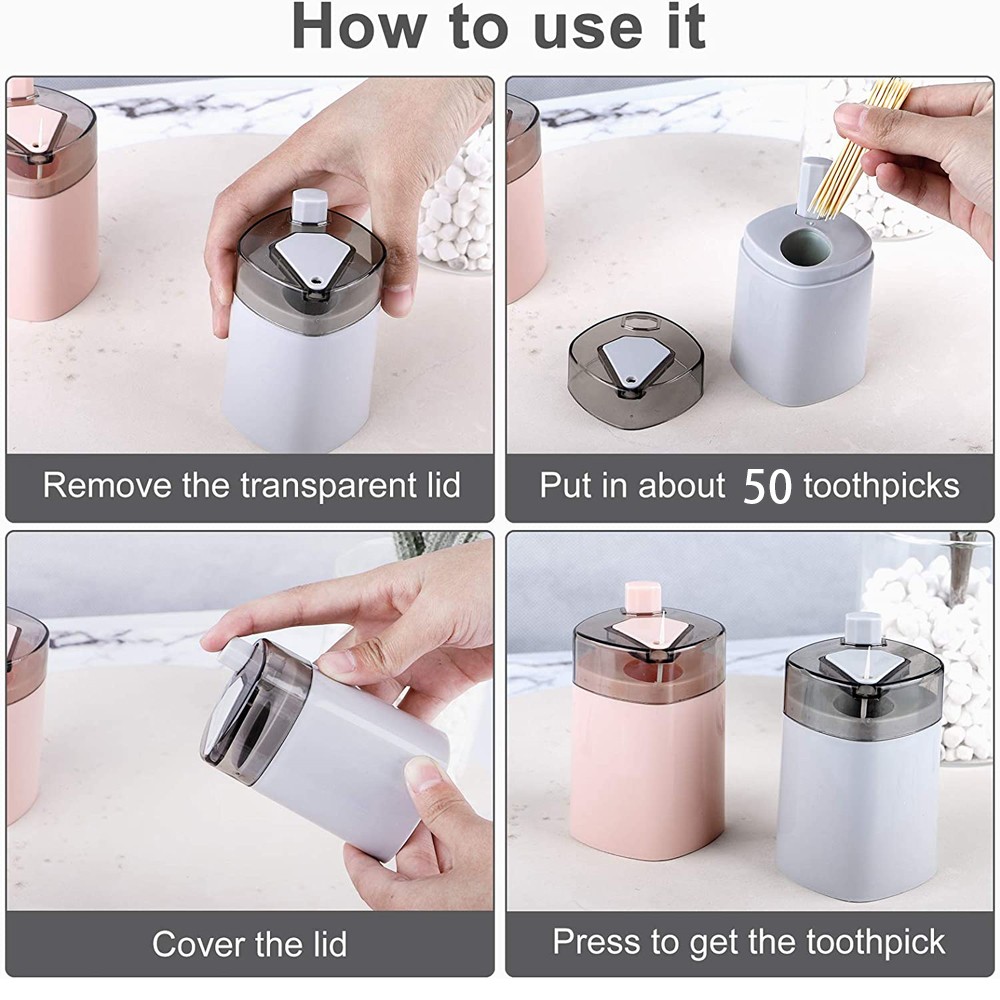 How to use it

Remove the transparent lid

Put in about 50 toothpicks

Cover the lid

Press to get the toothpick